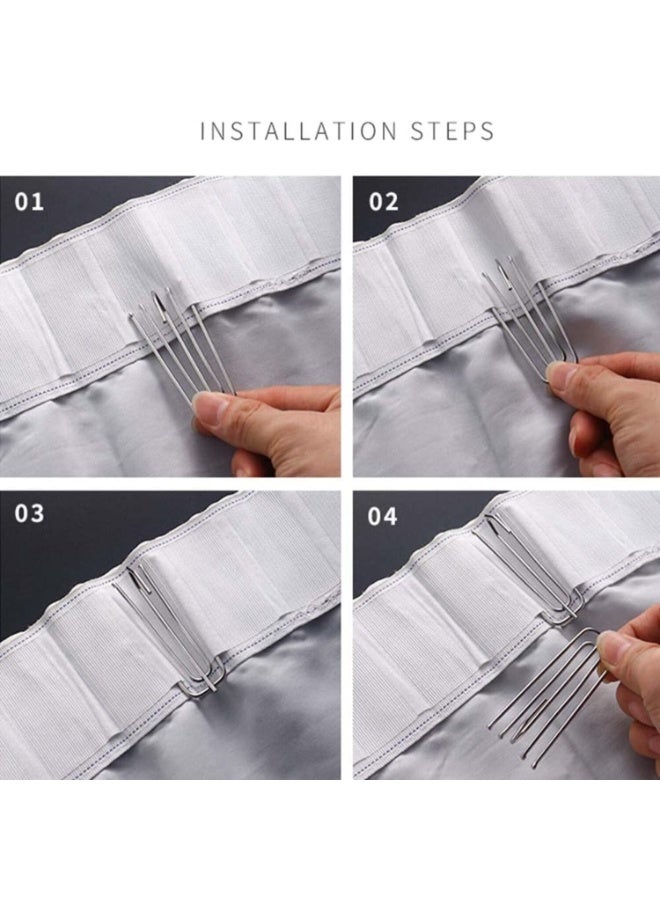 INSTALLATION STEPS

01

02

03

04